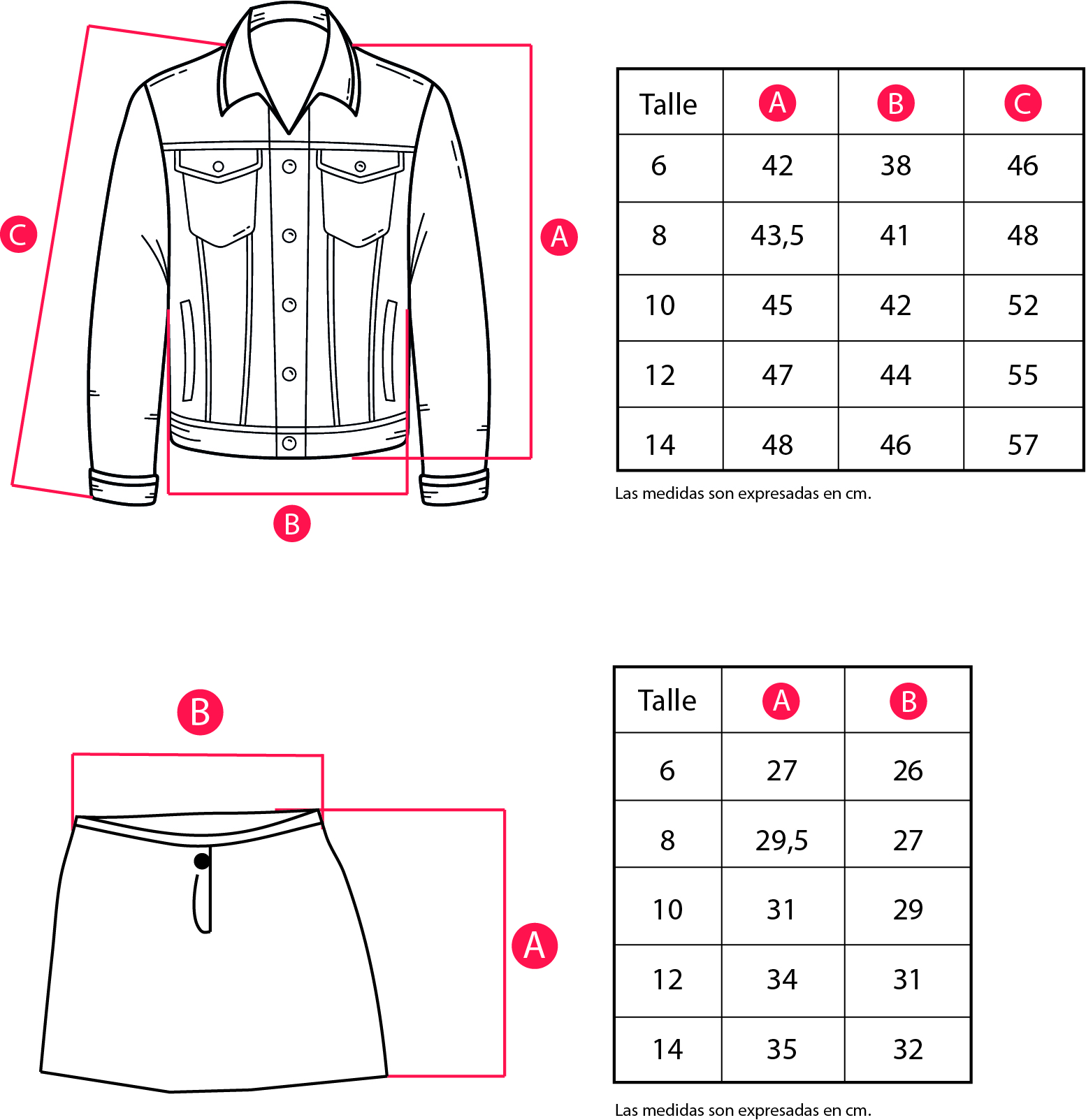 C

A

B

| Talle | A | B | C |
|---|---|---|---|
| 6 | 42 | 38 | 46 |
| 8 | 43,5 | 41 | 48 |
| 10 | 45 | 42 | 52 |
| 12 | 47 | 44 | 55 |
| 14 | 48 | 46 | 57 |

Las medidas son expresadas en cm.

B

A

| Talle | A | B |
|---|---|---|
| 6 | 27 | 26 |
| 8 | 29,5 | 27 |
| 10 | 31 | 29 |
| 12 | 34 | 31 |
| 14 | 35 | 32 |

Las medidas son expresadas en cm.